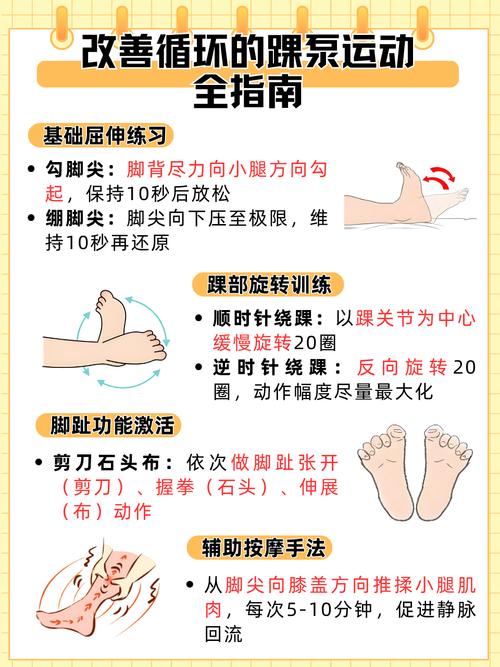 改善循环的踝泵运动全指南

基础屈伸练习

• 勾脚尖：脚背尽力向小腿方向勾起，保持10秒后放松
• 绷脚尖：脚尖向下压至极限，维持10秒再还原

踝部旋转训练

• 顺时针绕踝：以踝关节为中心缓慢旋转20圈
• 逆时针绕踝：反向旋转20圈，动作幅度尽量最大化

脚趾功能激活

• 剪刀石头布：依次做脚趾张开（剪刀）、握拳（石头）、伸展（布）动作

辅助按摩手法

• 从脚尖向膝盖方向推揉小腿肌肉，每次5-10分钟，促进静脉回流