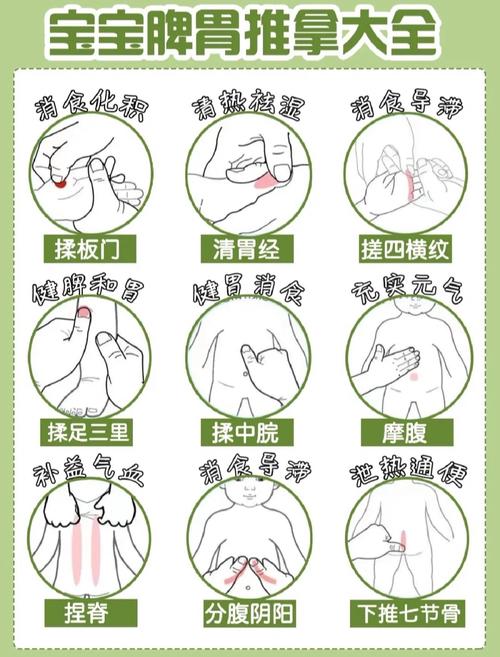 宝宝脾胃推拿大全

消食化积
揉板门

清热祛湿
清胃经

消食导滞
搓四横纹

健脾和胃
揉足三里

健胃消食
揉中脘

充实元气
摩腹

补益气血
捏脊

消食导滞
分腹阴阳

泄热通便
下推七节骨