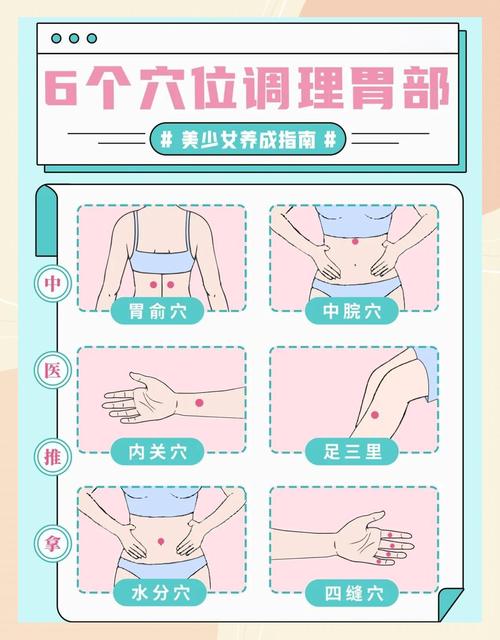 6个穴位调理胃部

# 美少女养成指南 #

中
医
推
拿

胃俞穴

中脘穴

内关穴

足三里

水分穴

四缝穴