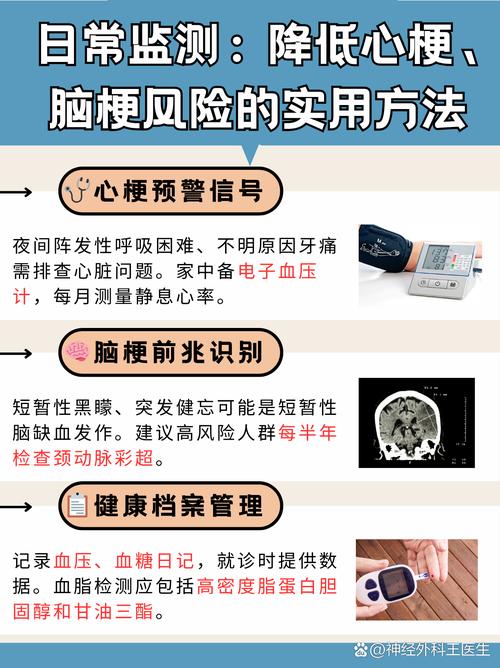 日常监测：降低心梗、脑梗风险的实用方法

心梗预警信号

夜间阵发性呼吸困难、不明原因牙痛需排查心脏问题。家中备电子血压计，每月测量静息心率。

脑梗前兆识别

短暂性黑矇、突发健忘可能是短暂性脑缺血发作。建议高风险人群每半年检查颈动脉彩超。

健康档案管理

记录血压、血糖日记，就诊时提供数据。血脂检测应包括高密度脂蛋白胆固醇和甘油三酯。

@神经外科王医生