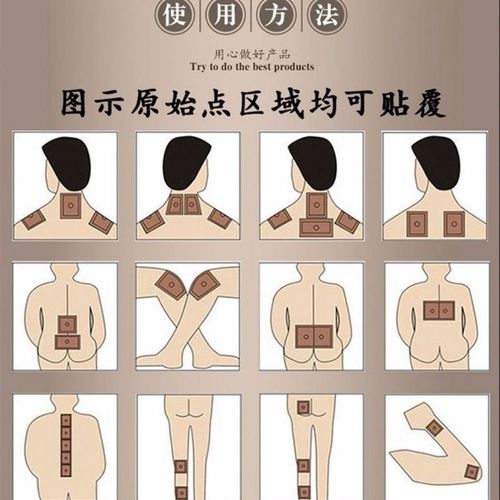 使用方法

用心做好产品
Try to do the best products

图示原始点区域均可贴覆