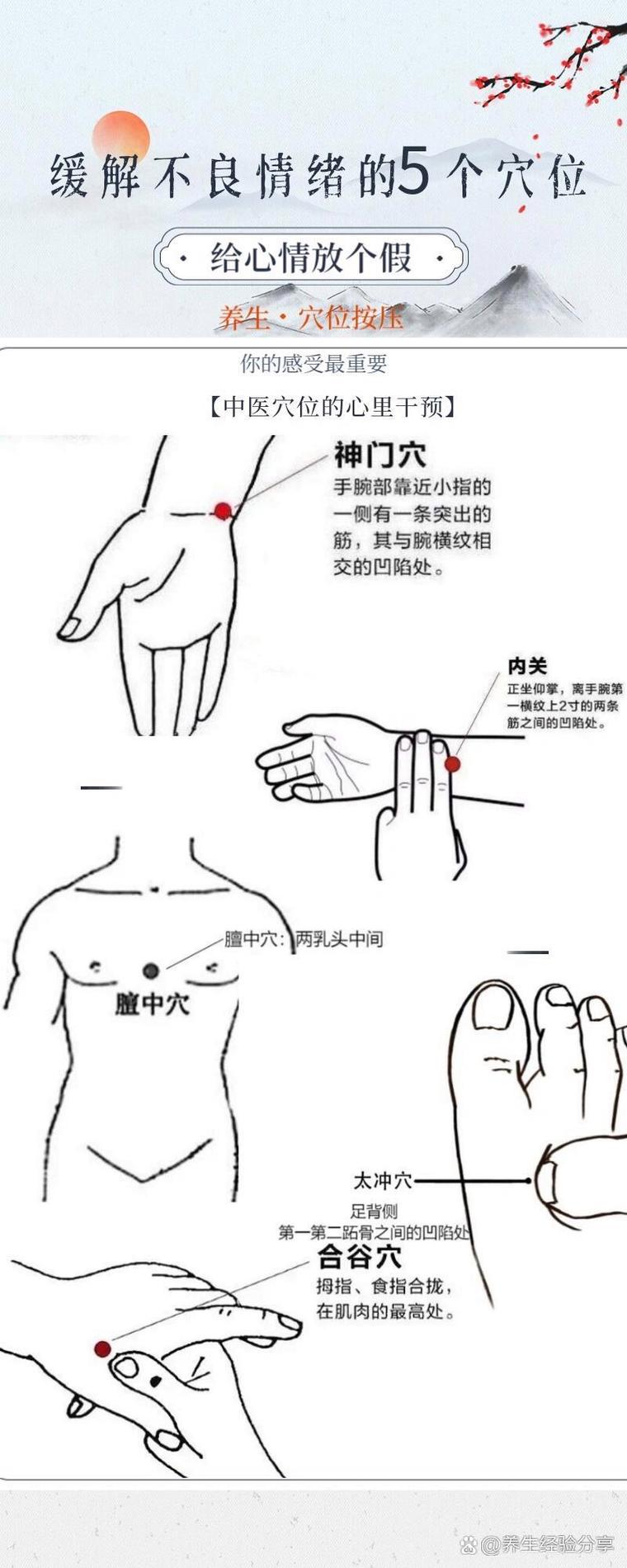 缓解不良情绪的5个穴位

给心情放个假

养生·穴位按压

你的感受最重要

【中医穴位的心里干预】

神门穴
手腕部靠近小指的一侧有一条突出的筋，其与腕横纹相交的凹陷处。

内关
正坐仰掌，离手腕第一横纹上2寸的两条筋之间的凹陷处。

膻中穴：两乳头中间

膻中穴

太冲穴
足背侧
第一第二跖骨之间的凹陷处

合谷穴
拇指、食指合拢，在肌肉的最高处。

@养生经验分享