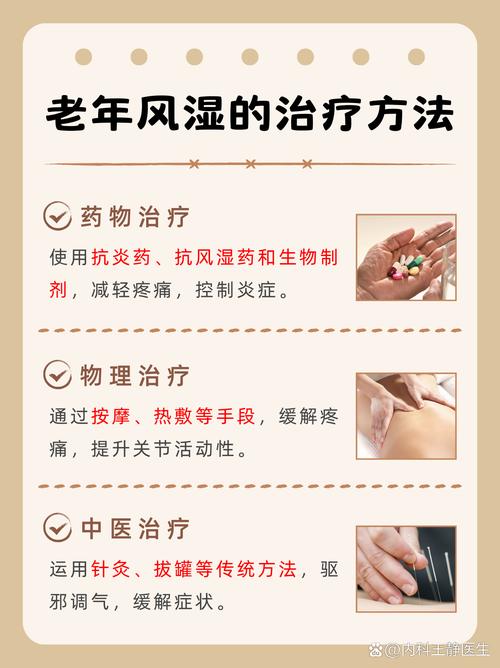 老年风湿的治疗方法

药物治疗

使用抗炎药、抗风湿药和生物制剂，减轻疼痛，控制炎症。

物理治疗

通过按摩、热敷等手段，缓解疼痛，提升关节活动性。

中医治疗

运用针灸、拔罐等传统方法，驱邪调气，缓解症状。

@内科王静医生