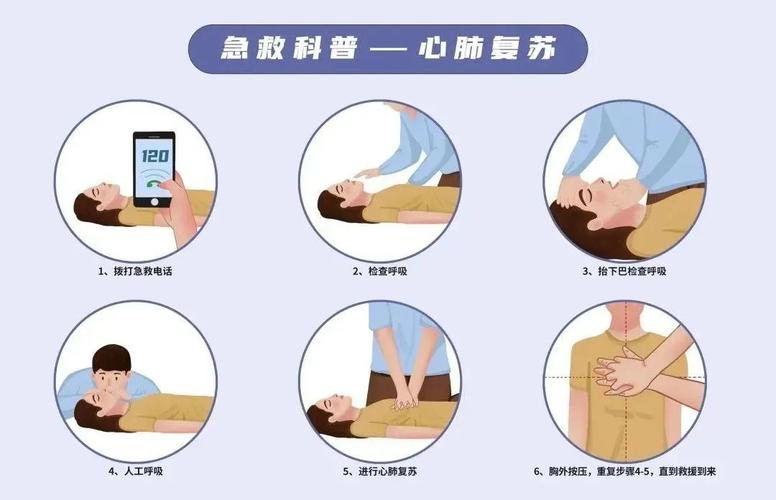 急救科普 — 心肺复苏

120

1、拨打急救电话

2、检查呼吸

3、抬下巴检查呼吸

4、人工呼吸

5、进行心肺复苏

6、胸外按压，重复步骤4-5，直到救援到来