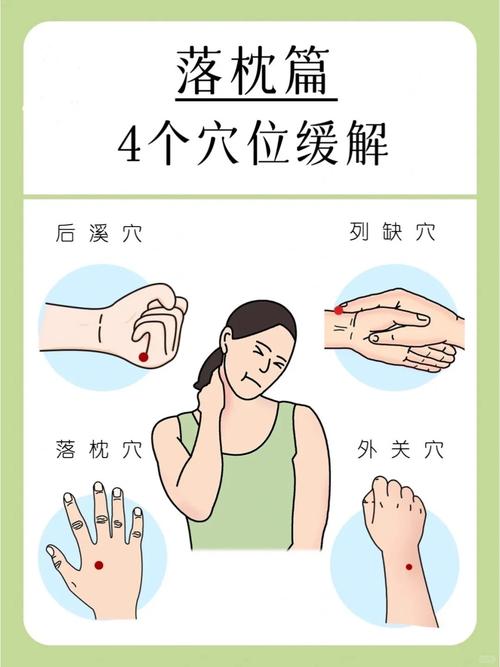 落枕篇
4个穴位缓解

后溪穴

列缺穴

落枕穴

外关穴