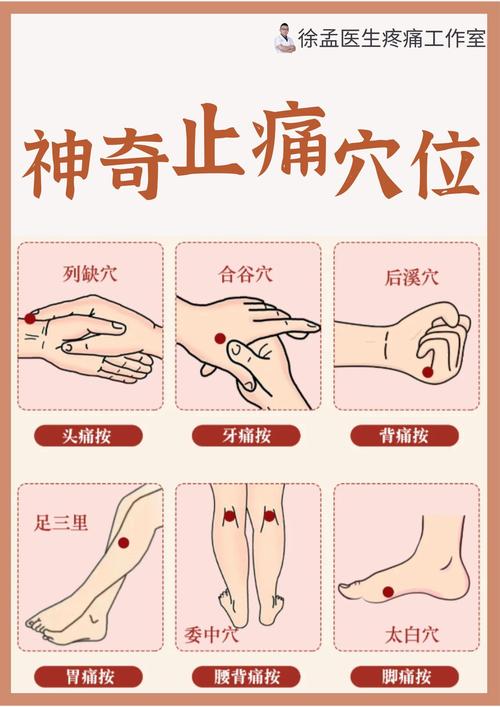 徐孟医生疼痛工作室

神奇止痛穴位

列缺穴

头痛按

合谷穴

牙痛按

后溪穴

背痛按

足三里

胃痛按

委中穴

腰背痛按

太白穴

脚痛按