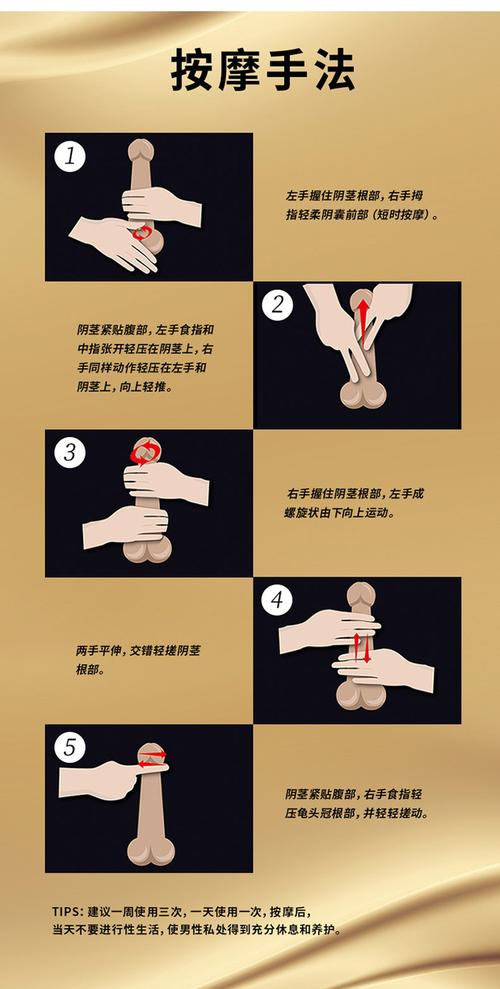 按摩手法

1

左手握住阴茎根部，右手拇指轻柔阴囊前部（短时按摩）。

2

阴茎紧贴腹部，左手食指和中指张开轻压在阴茎上，右手同样动作轻压在左手和阴茎上，向上轻推。

3

右手握住阴茎根部，左手成螺旋状由下向上运动。

4

两手平伸，交错轻搓阴茎根部。

5

阴茎紧贴腹部，右手食指轻压龟头冠根部，并轻轻搓动。

TIPS：建议一周使用三次，一天使用一次，按摩后，当天不要进行性生活，使男性私处得到充分休息和养护。