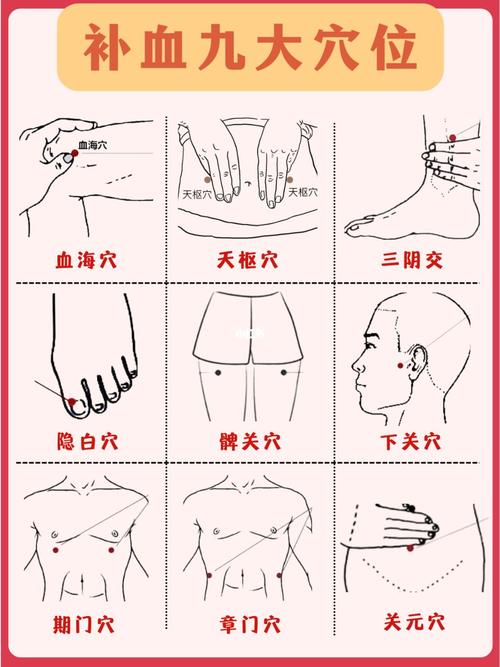 补血九大穴位

血海穴

血海穴

天枢穴 天枢穴

天枢穴

三阴交

隐白穴

髀关穴

下关穴

期门穴

章门穴

关元穴