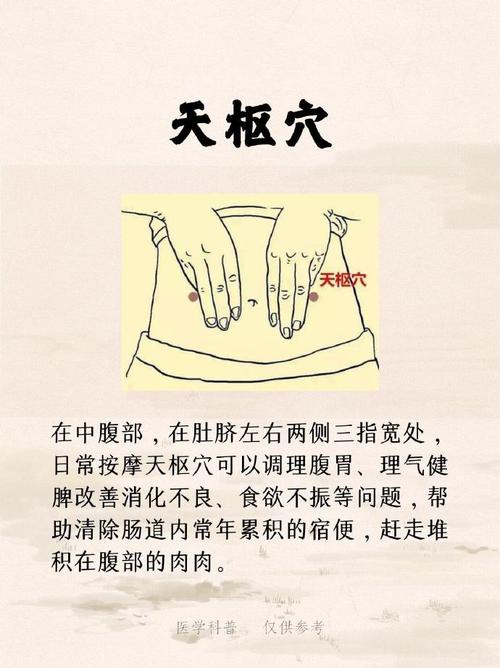 天枢穴

天枢穴

在中腹部，在肚脐左右两侧三指宽处，日常按摩天枢穴可以调理腹胃、理气健脾改善消化不良、食欲不振等问题，帮助清除肠道内常年累积的宿便，赶走堆积在腹部的肉肉。

医学科普 仅供参考