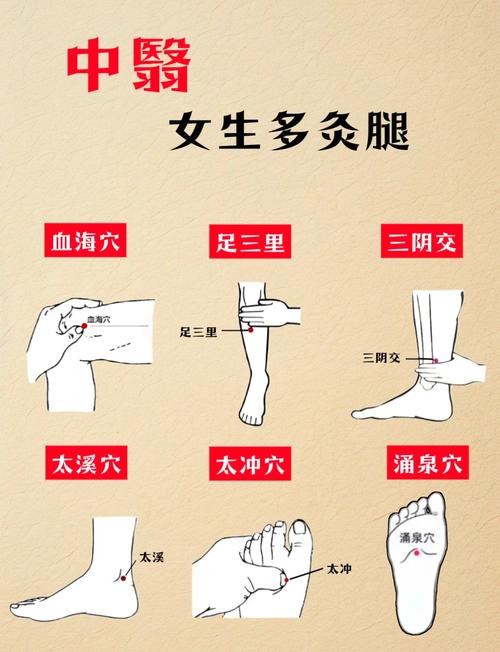 中醫

女生多灸腿

血海穴

血海穴

足三里

足三里

三阴交

三阴交

太溪穴

太溪

太冲穴

太冲

涌泉穴

涌泉穴