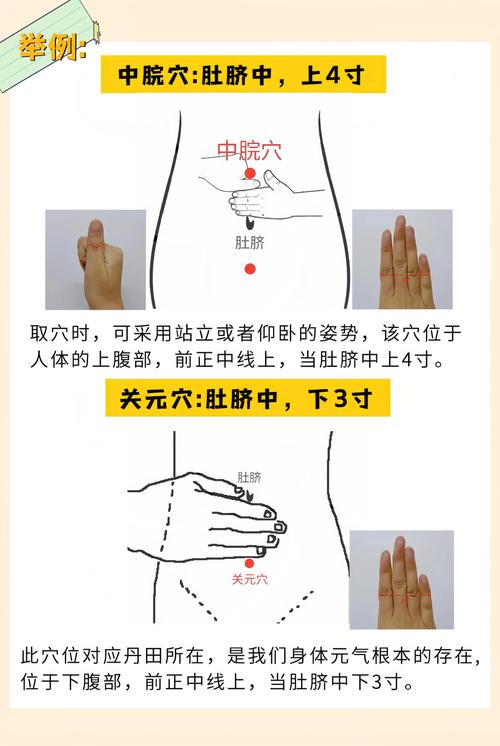 举例:

中脘穴:肚脐中，上4寸

中脘穴

肚脐

取穴时，可采用站立或者仰卧的姿势，该穴位于人体的上腹部，前正中线上，当肚脐中上4寸。

关元穴:肚脐中，下3寸

肚脐

关元穴

此穴位对应丹田所在，是我们身体元气根本的存在，位于下腹部，前正中线上，当肚脐中下3寸。