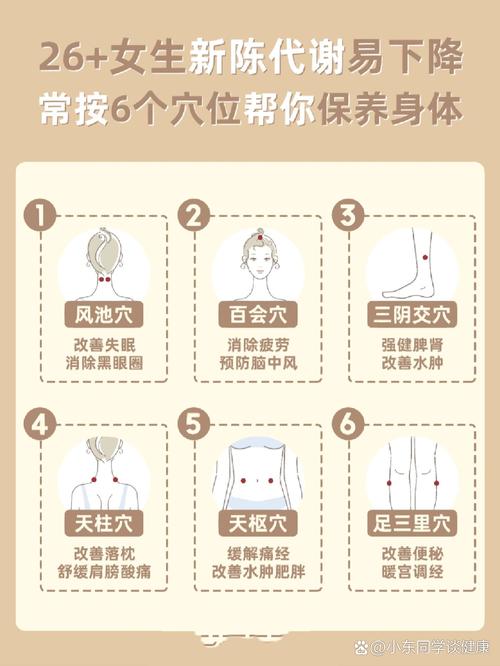 26+女生新陈代谢易下降
常按6个穴位帮你保养身体

1
风池穴
改善失眠
消除黑眼圈

2
百会穴
消除疲劳
预防脑中风

3
三阴交穴
强健脾肾
改善水肿

4
天柱穴
改善落枕
舒缓肩膀酸痛

5
天枢穴
缓解痛经
改善水肿肥胖

6
足三里穴
改善便秘
暖宫调经

@小东同学谈健康