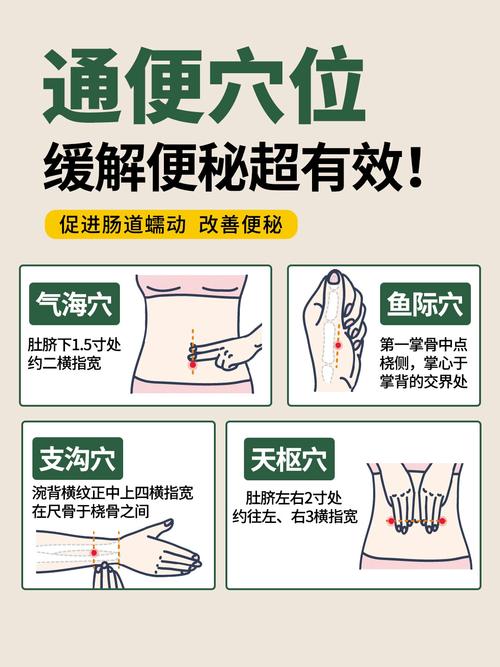 通便穴位

缓解便秘超有效！

促进肠道蠕动 改善便秘

气海穴

肚脐下1.5寸处
约二横指宽

鱼际穴

第一掌骨中点
桡侧，掌心于
掌背的交界处

支沟穴

浣背横纹正中上四横指宽
在尺骨于桡骨之间

天枢穴

肚脐左右2寸处
约往左、右3横指宽