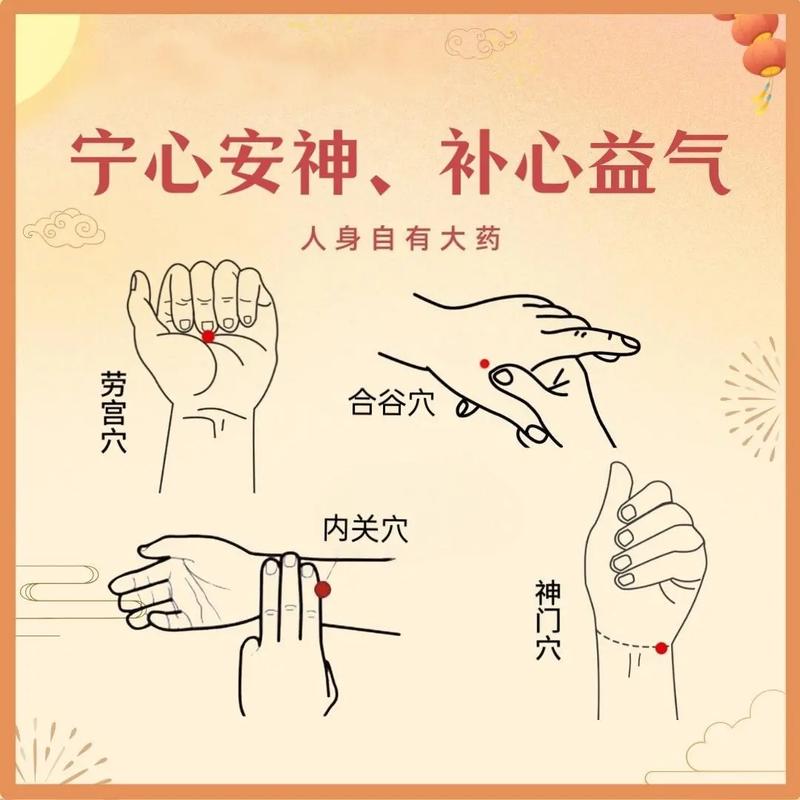 宁心安神、补心益气

人身自有大药

劳宫穴

合谷穴

内关穴

神门穴