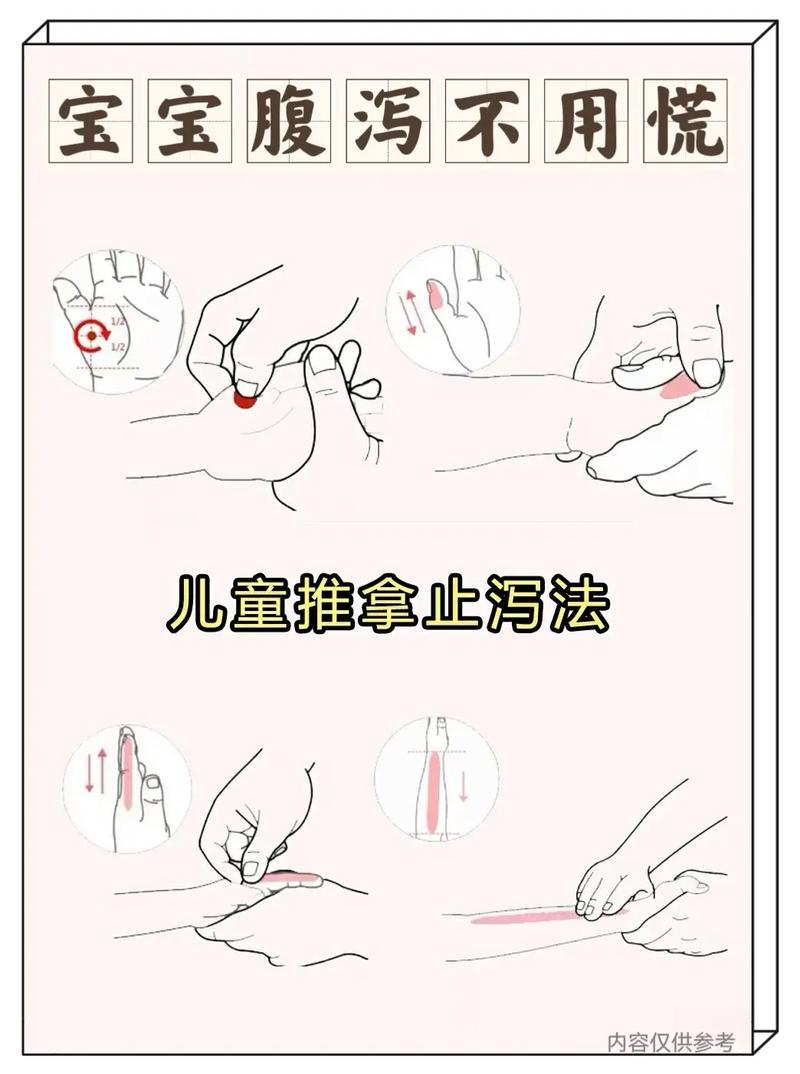 宝宝腹泻不用慌

1/2
1/2

儿童推拿止泻法

内容仅供参考