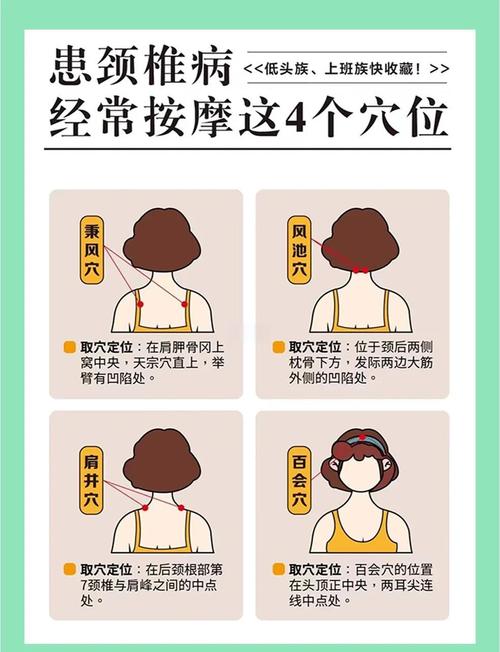 患颈椎病
<<低头族、上班族快收藏！>>
经常按摩这4个穴位

秉风穴

取穴定位：在肩胛骨冈上窝中央，天宗穴直上，举臂有凹陷处。

风池穴

取穴定位：位于颈后两侧枕骨下方，发际两边大筋外侧的凹陷处。

肩井穴

取穴定位：在后颈根部第7颈椎与肩峰之间的中点处。

百会穴

取穴定位：百会穴的位置在头顶正中央，两耳尖连线中点处。