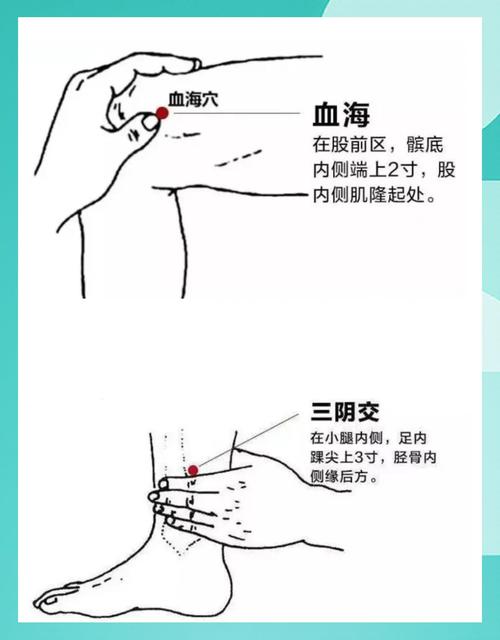 血海穴

血海

在股前区，髌底内侧端上2寸，股内侧肌隆起处。

三阴交

在小腿内侧，足内踝尖上3寸，胫骨内侧缘后方。