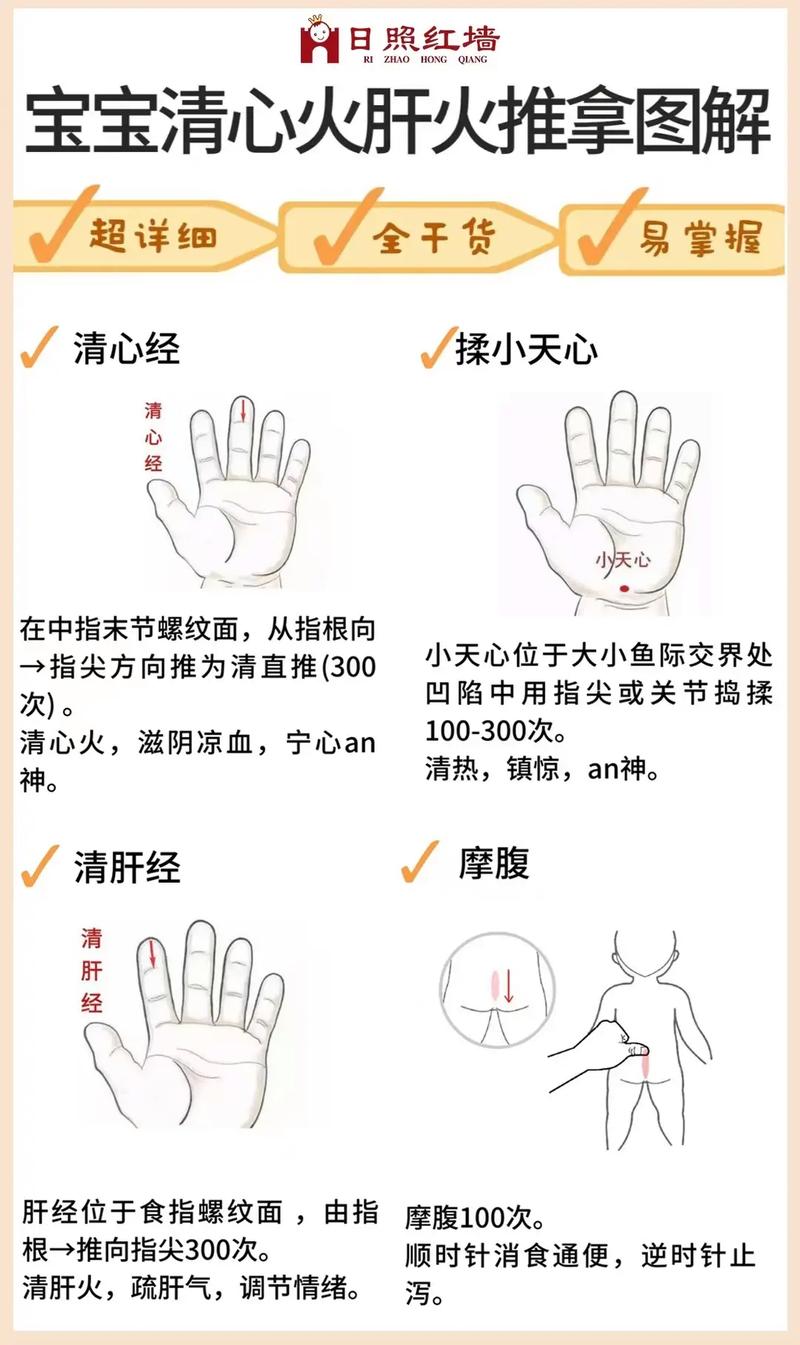 日照红墙
RI ZHAO HONG QIANG

宝宝清心火肝火推拿图解

超详细
全干货
易掌握

清心经

清心经

在中指末节螺纹面，从指根向→指尖方向推为清直推(300次)。
清心火，滋阴凉血，宁心an神。

揉小天心

小天心

小天心位于大小鱼际交界处凹陷中用指尖或关节捣揉100-300次。
清热，镇惊，an神。

清肝经

清肝经

肝经位于食指螺纹面，由指根→推向指尖300次。
清肝火，疏肝气，调节情绪。

摩腹

摩腹100次。
顺时针消食通便，逆时针止泻。