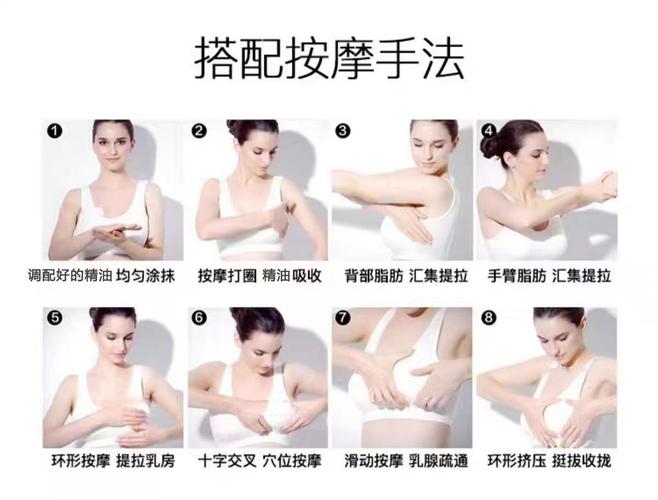 搭配按摩手法

❶
调配好的精油 均匀涂抹

❷
按摩打圈 精油吸收

❸
背部脂肪 汇集提拉

❹
手臂脂肪 汇集提拉

❺
环形按摩 提拉乳房

❻
十字交叉 穴位按摩

❼
滑动按摩 乳腺疏通

❽
环形挤压 挺拔收拢