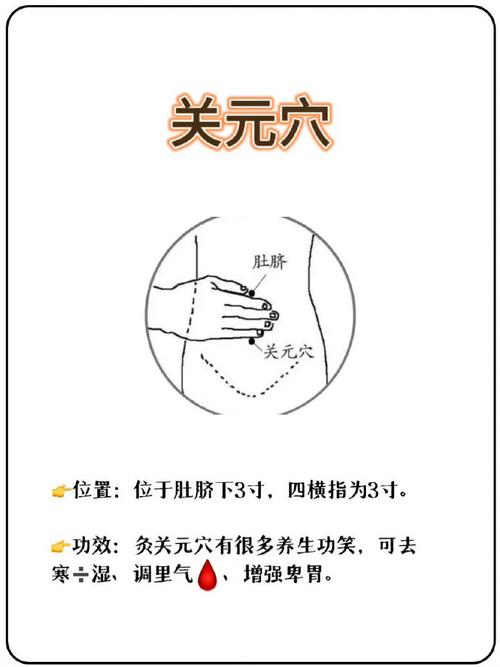 关元穴

肚脐

关元穴

👉位置：位于肚脐下3寸，四横指为3寸。

👉功效：灸关元穴有很多养生功笑，可去寒➗湿、调里气🩸、增强卑胃。