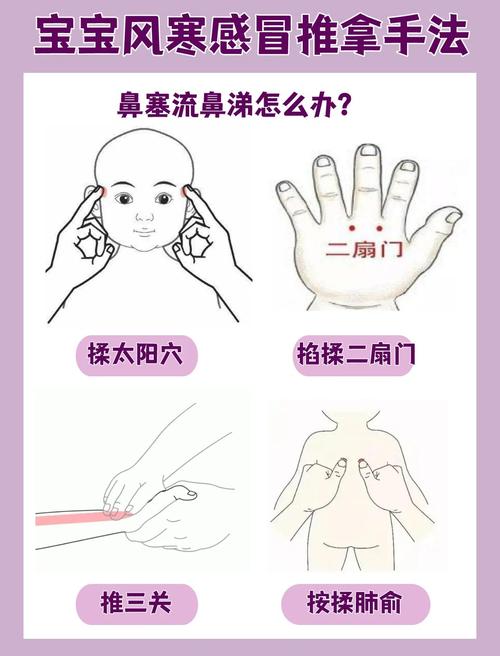 宝宝风寒感冒推拿手法

鼻塞流鼻涕怎么办？

二扇门

揉太阳穴

掐揉二扇门

推三关

按揉肺俞