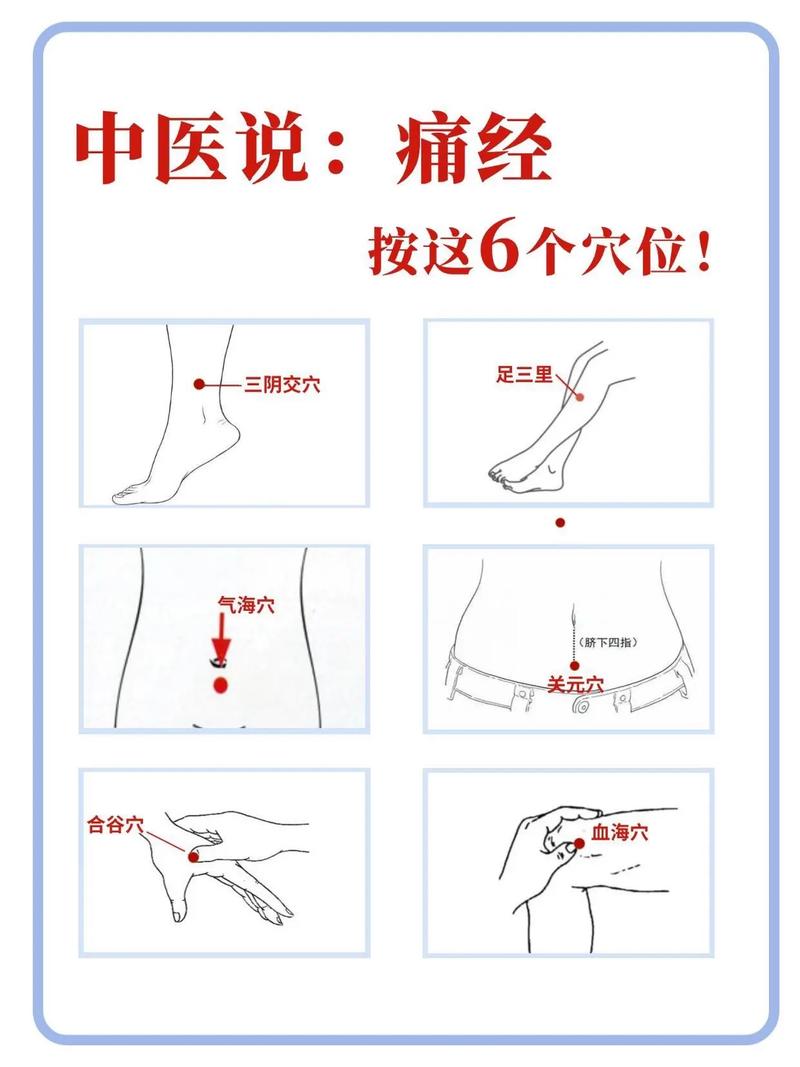 中医说：痛经

按这6个穴位！

三阴交穴

足三里

气海穴

（脐下四指）

关元穴

合谷穴

血海穴