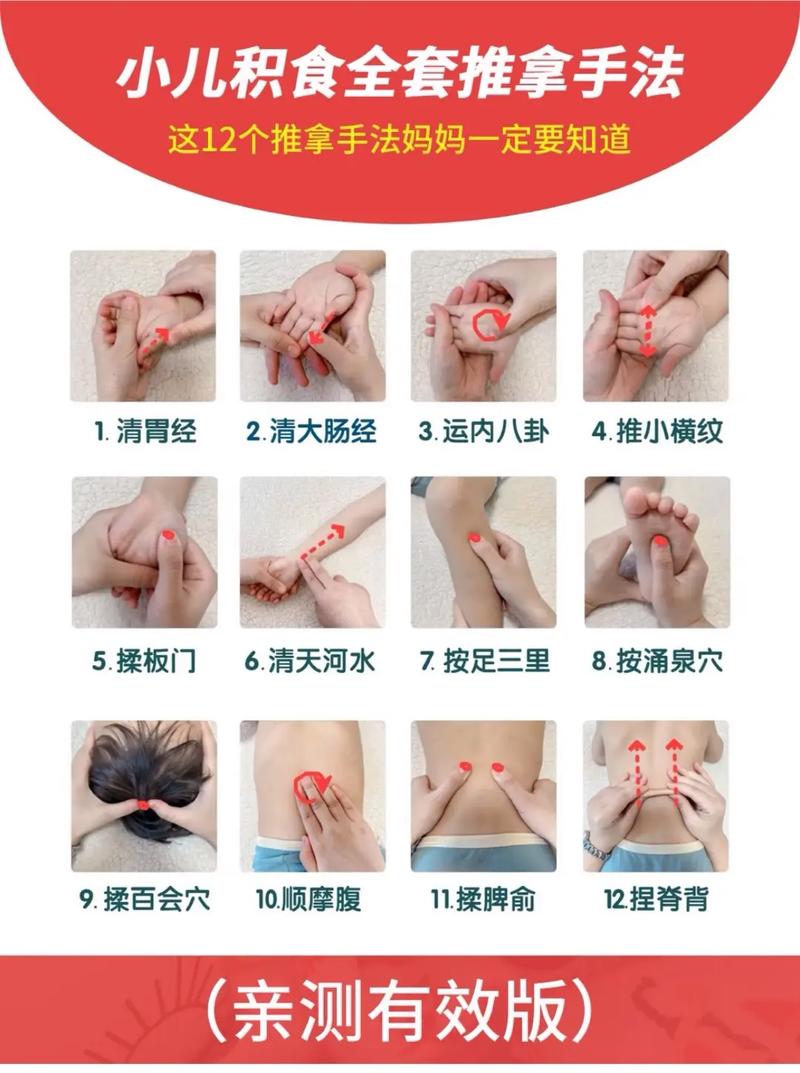 小儿积食全套推拿手法

这12个推拿手法妈妈一定要知道

1. 清胃经

2. 清大肠经

3. 运内八卦

4. 推小横纹

5. 揉板门

6. 清天河水

7. 按足三里

8. 按涌泉穴

9. 揉百会穴

10. 顺摩腹

11. 揉脾俞

12. 捏脊背

(亲测有效版)