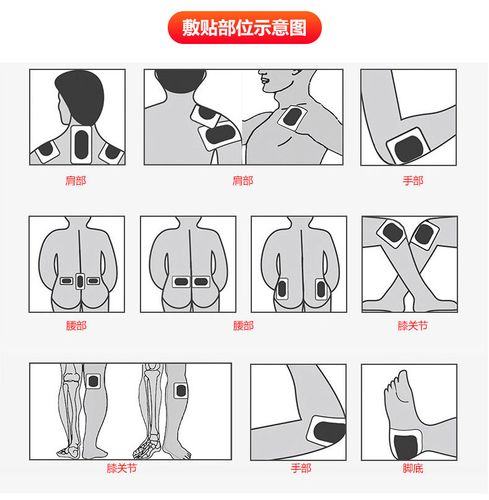 敷贴部位示意图

肩部

肩部

手部

腰部

腰部

膝关节

膝关节

手部

脚底