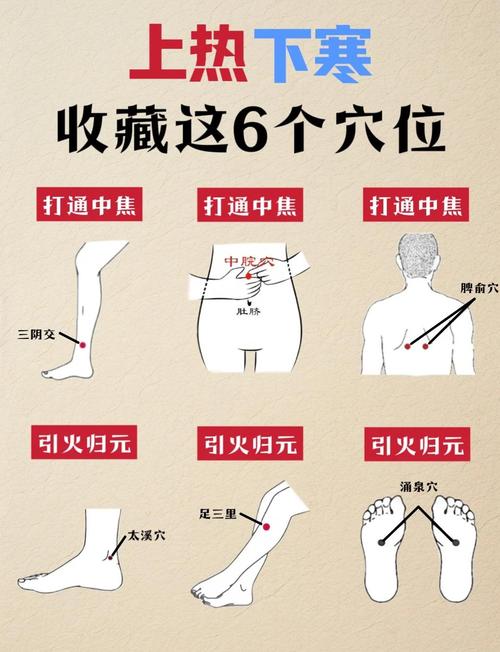 上热下寒
收藏这6个穴位

打通中焦

三阴交

打通中焦

中脘穴

肚脐

打通中焦

脾俞穴

引火归元

太溪穴

引火归元

足三里

引火归元

涌泉穴