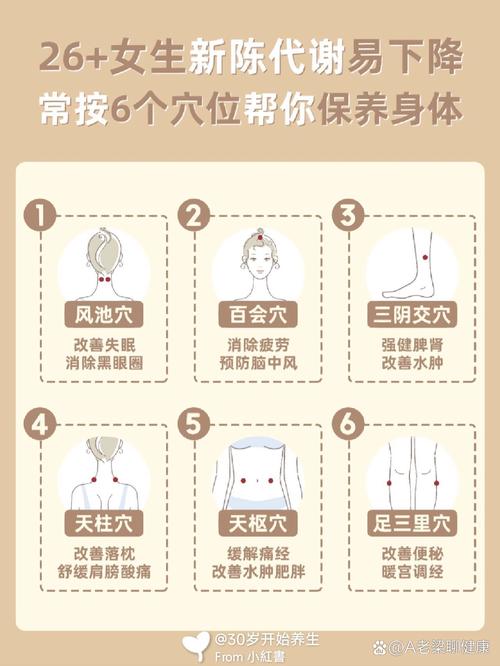 26+女生新陈代谢易下降
常按6个穴位帮你保养身体

1
风池穴
改善失眠
消除黑眼圈

2
百会穴
消除疲劳
预防脑中风

3
三阴交穴
强健脾肾
改善水肿

4
天柱穴
改善落枕
舒缓肩膀酸痛

5
天枢穴
缓解痛经
改善水肿肥胖

6
足三里穴
改善便秘
暖宫调经

@30岁开始养生
From 小紅書

@A老梁聊健康