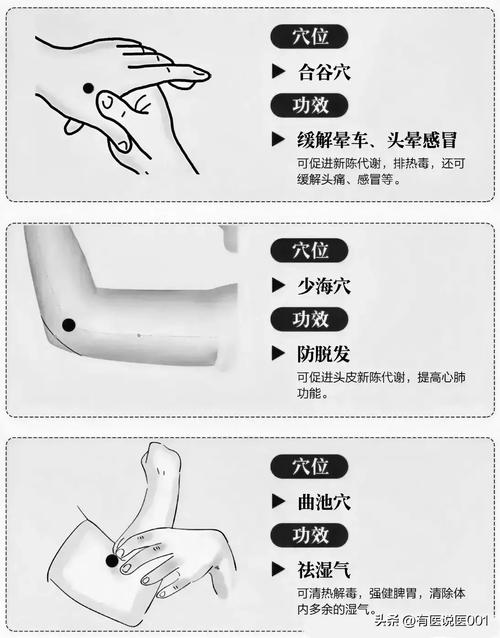 穴位

▶ 合谷穴

功效

▶ 缓解晕车、头晕感冒

可促进新陈代谢，排热毒，还可缓解头痛、感冒等。

穴位

▶ 少海穴

功效

▶ 防脱发

可促进头皮新陈代谢，提高心肺功能。

穴位

▶ 曲池穴

功效

▶ 祛湿气

可清热解毒，强健脾胃，清除体内多余的湿气。

头条 @有医说医001