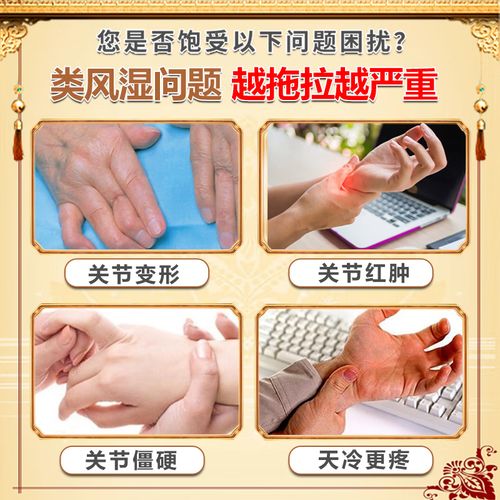 您是否饱受以下问题困扰？

类风湿问题 越拖拉越严重

关节变形

关节红肿

关节僵硬

天冷更疼