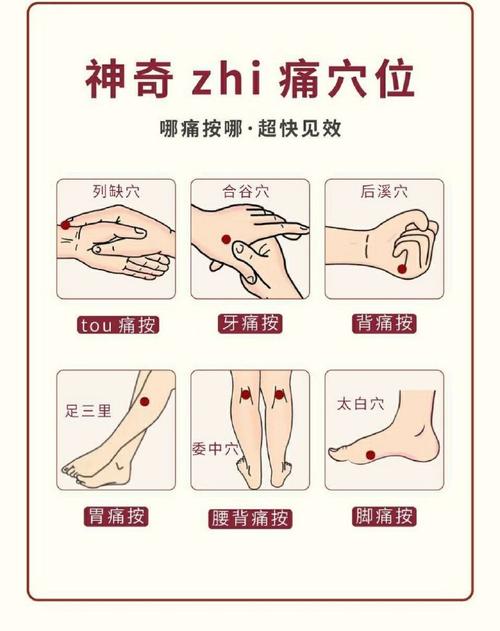 神奇 zhi 痛穴位

哪痛按哪·超快见效

列缺穴

tou 痛按

合谷穴

牙痛按

后溪穴

背痛按

足三里

胃痛按

委中穴

腰背痛按

太白穴

脚痛按