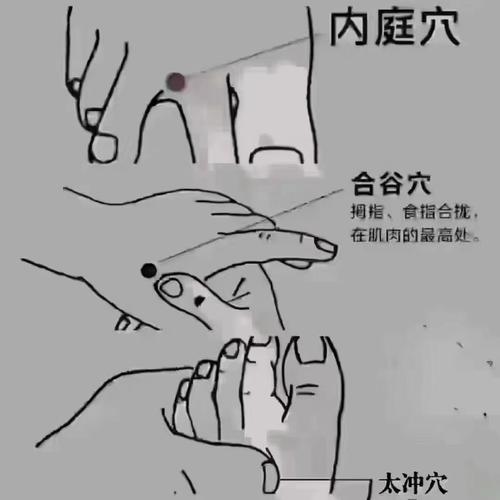 内庭穴

合谷穴
拇指、食指合拢，在肌肉的最高处。

太冲穴