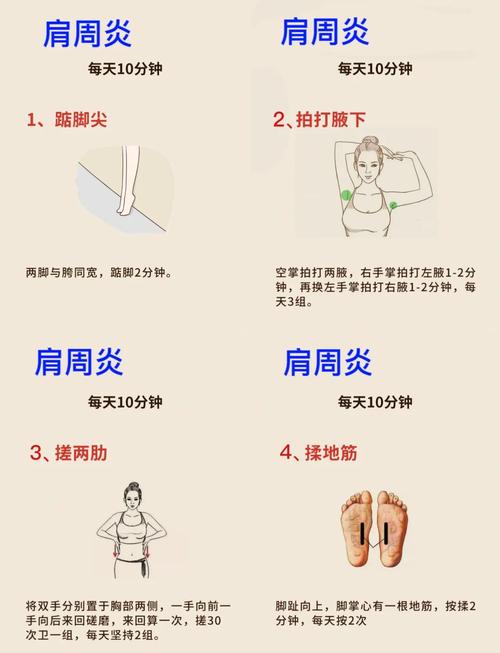 肩周炎

每天10分钟

1、踮脚尖

两脚与胯同宽，踮脚2分钟。

肩周炎

每天10分钟

2、拍打腋下

空掌拍打两腋，右手掌拍打左腋1-2分钟，再换左手掌拍打右腋1-2分钟，每天3组。

肩周炎

每天10分钟

3、搓两肋

将双手分别置于胸部两侧，一手向前一手向后来回磋磨，来回算一次，搓30次卫一组，每天坚持2组。

肩周炎

每天10分钟

4、揉地筋

脚趾向上，脚掌心有一根地筋，按揉2分钟，每天按2次