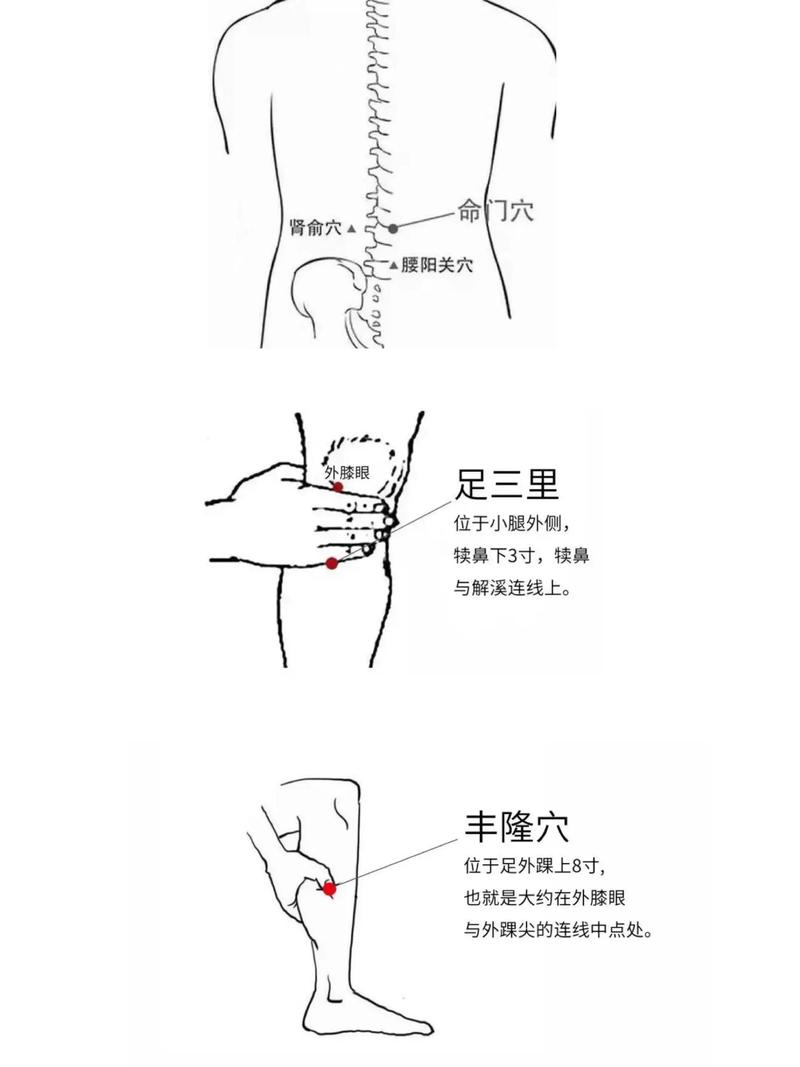 肾俞穴
命门穴
腰阳关穴

外膝眼
足三里
位于小腿外侧，
犊鼻下3寸，犊鼻
与解溪连线上。

丰隆穴
位于足外踝上8寸，
也就是大约在外膝眼
与外踝尖的连线中点处。