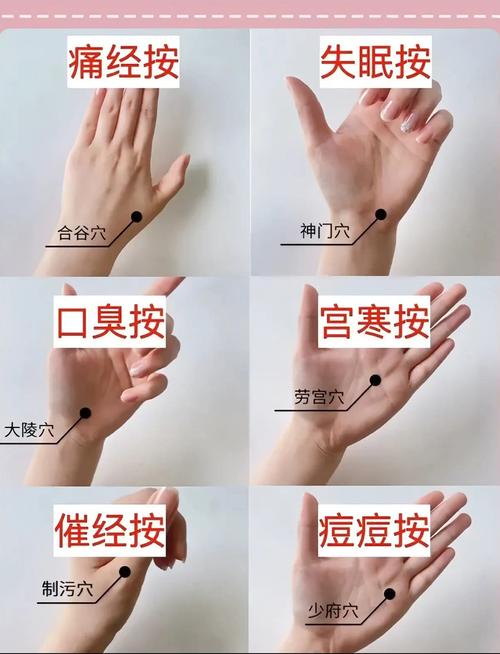 痛经按

合谷穴

失眠按

神门穴

口臭按

大陵穴

宫寒按

劳宫穴

催经按

制污穴

痘痘按

少府穴