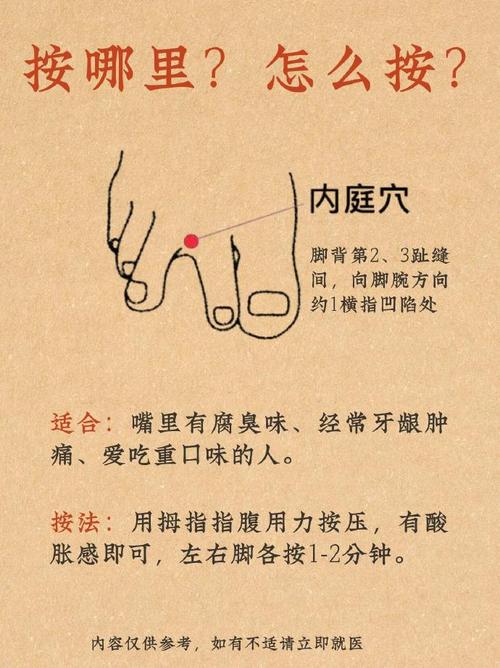 按哪里？怎么按？

内庭穴

脚背第2、3趾缝间，向脚腕方向约1横指凹陷处

适合：嘴里有腐臭味、经常牙龈肿痛、爱吃重口味的人。

按法：用拇指指腹用力按压，有酸胀感即可，左右脚各按1-2分钟。

内容仅供参考，如有不适请立即就医