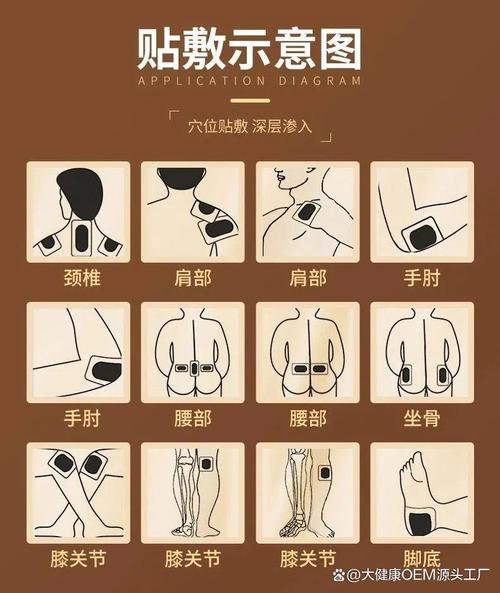 贴敷示意图
APPLICATION DIAGRAM

「穴位贴敷 深层渗入」

颈椎
肩部
肩部
手肘

手肘
腰部
腰部
坐骨

膝关节
膝关节
膝关节
脚底

@大健康OEM源头工厂