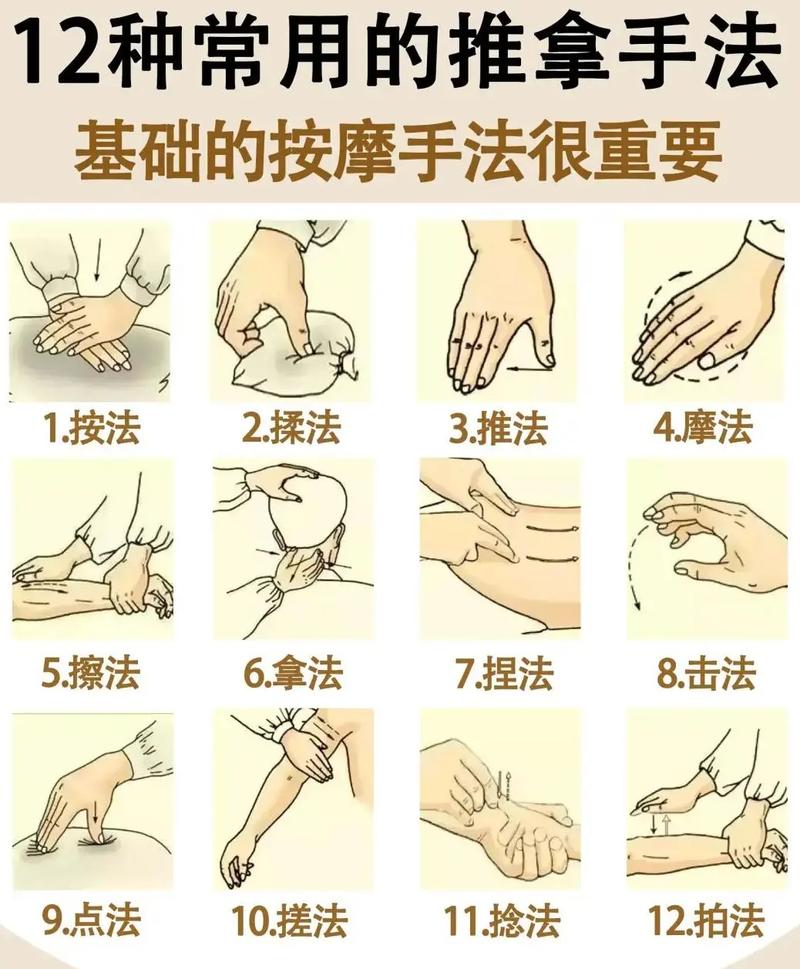 12种常用的推拿手法
基础的按摩手法很重要

1.按法
2.揉法
3.推法
4.摩法
5.擦法
6.拿法
7.捏法
8.击法
9.点法
10.搓法
11.捻法
12.拍法