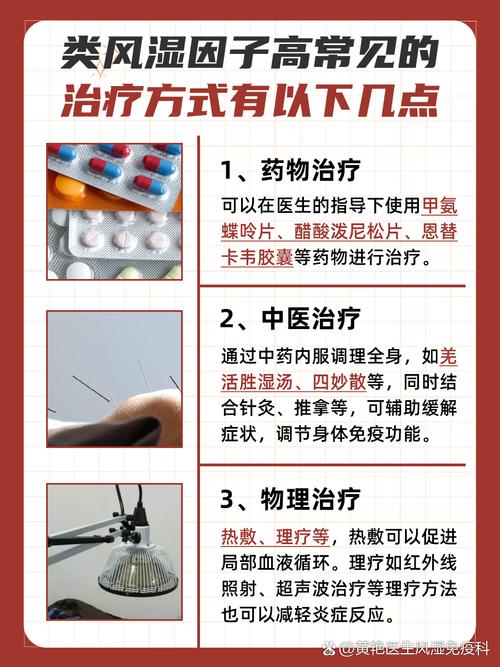 类风湿因子高常见的
治疗方式有以下几点

1、药物治疗

可以在医生的指导下使用甲氨蝶呤片、醋酸泼尼松片、恩替卡韦胶囊等药物进行治疗。

2、中医治疗

通过中药内服调理全身，如羌活胜湿汤、四妙散等，同时结合针灸、推拿等，可辅助缓解症状，调节身体免疫功能。

3、物理治疗

热敷、理疗等，热敷可以促进局部血液循环。理疗如红外线照射、超声波治疗等理疗方法也可以减轻炎症反应。

@黄艳医生风湿免疫科