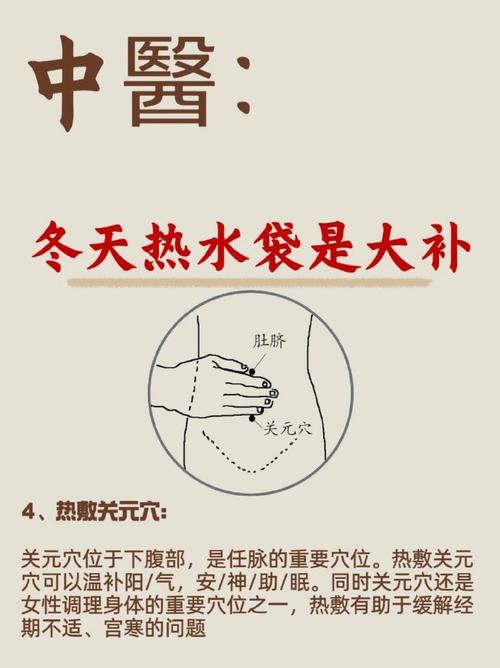 中醫：

冬天热水袋是大补

肚脐

关元穴

4、热敷关元穴：

关元穴位于下腹部，是任脉的重要穴位。热敷关元穴可以温补阳/气，安/神/助/眠。同时关元穴还是女性调理身体的重要穴位之一，热敷有助于缓解经期不适、宫寒的问题